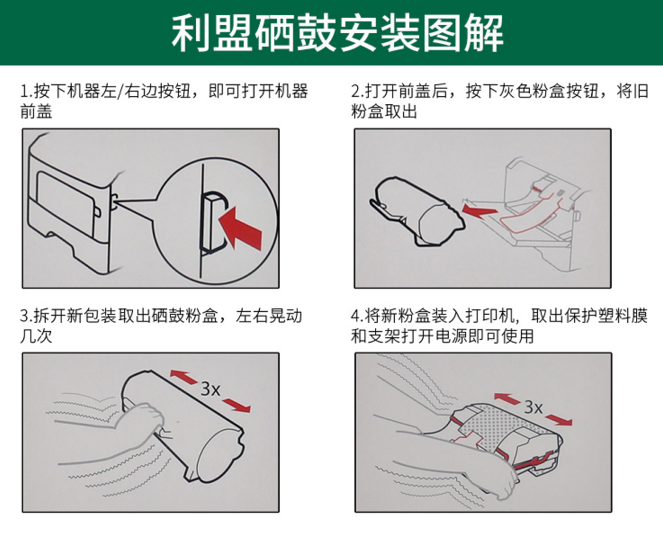 利盟硒鼓安装图解

1.按下机器左/右边按钮，即可打开机器前盖

2.打开前盖后，按下灰色粉盒按钮，将旧粉盒取出

3.拆开新包装取出硒鼓粉盒，左右晃动几次

3x

4.将新粉盒装入打印机，取出保护塑料膜和支架打开电源即可使用

3x