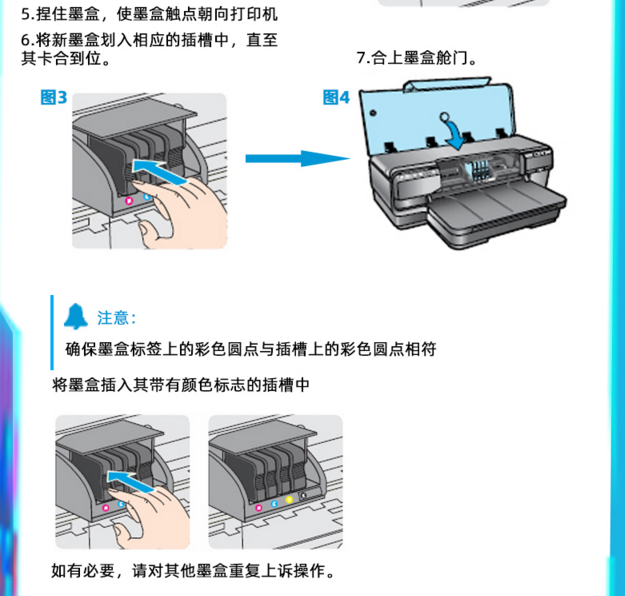 5.捏住墨盒，使墨盒触点朝向打印机

6.将新墨盒划入相应的插槽中，直至其卡合到位。

7.合上墨盒舱门。

图3

图4

注意：

确保墨盒标签上的彩色圆点与插槽上的彩色圆点相符

将墨盒插入其带有颜色标志的插槽中

如有必要，请对其他墨盒重复上诉操作。