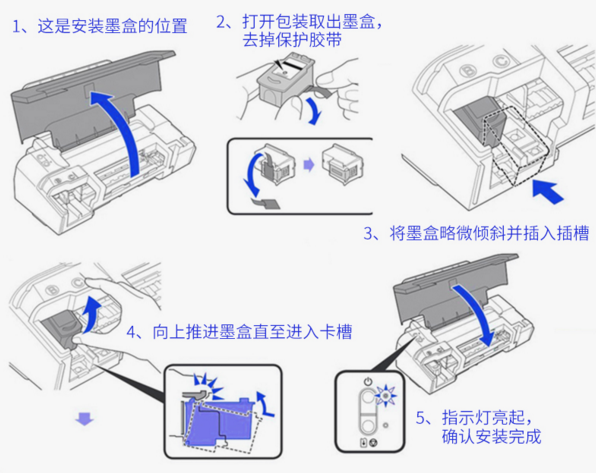 1、这是安装墨盒的位置

2、打开包装取出墨盒，去掉保护胶带

B C

3、将墨盒略微倾斜并插入插槽

B C

4、向上推进墨盒直至进入卡槽

5、指示灯亮起，确认安装完成