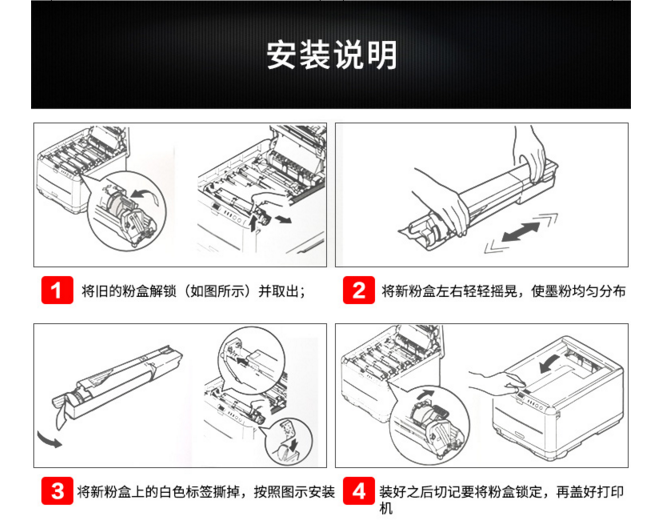 安装说明

1 将旧的粉盒解锁（如图所示）并取出；

2 将新粉盒左右轻轻摇晃，使墨粉均匀分布

3 将新粉盒上的白色标签撕掉，按照图示安装

4 装好之后切记要将粉盒锁定，再盖好打印机