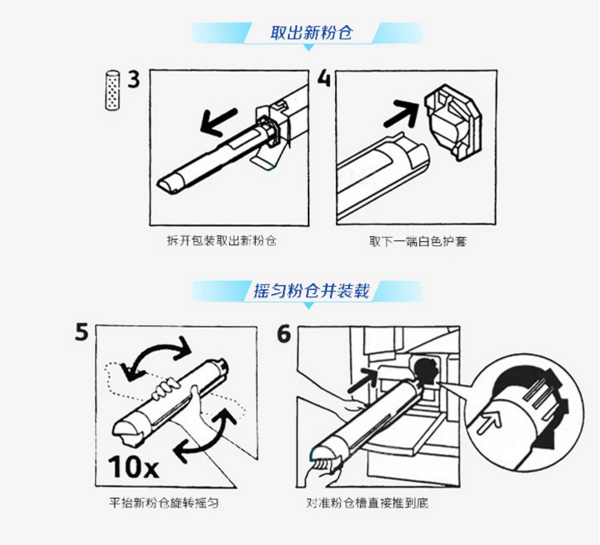 取出新粉仓

3

4

拆开包装取出新粉仓

取下一端白色护套

摇匀粉仓并装载

5

10x

6

平抬新粉仓旋转摇匀

对准粉仓槽直接推到底