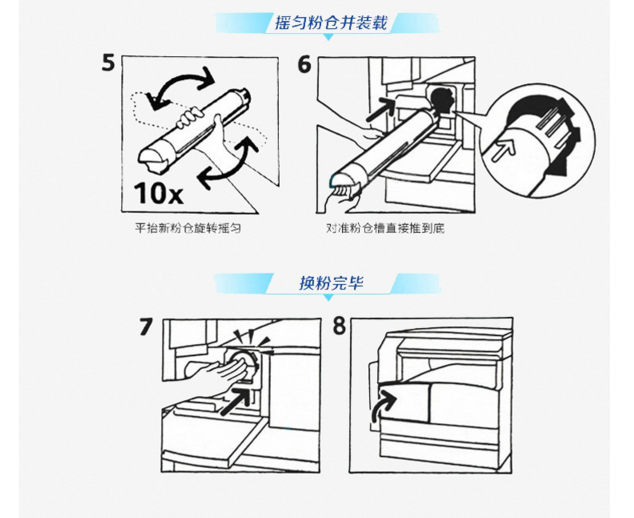 摇匀粉仓并装载

5

10x

平抬新粉仓旋转摇匀

6

对准粉仓槽直接推到底

换粉完毕

7

8