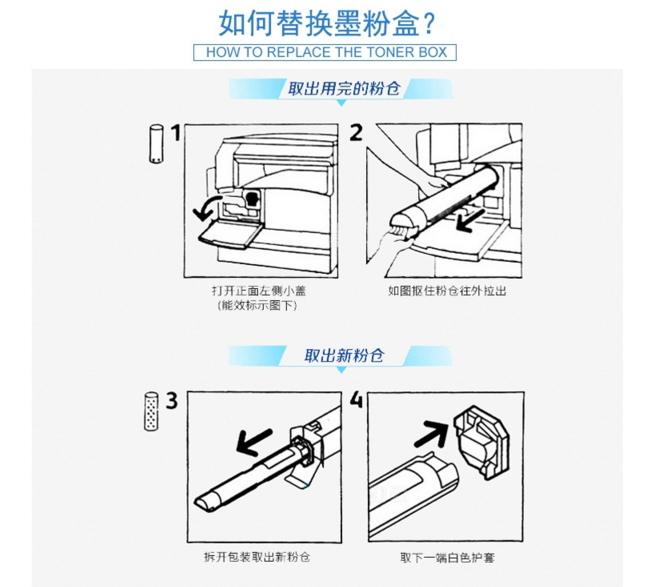 如何替换墨粉盒?
HOW TO REPLACE THE TONER BOX

取出用完的粉仓

1
打开正面左侧小盖
(能效标示图下)

2
如图抠住粉仓往外拉出

取出新粉仓

3
拆开包装取出新粉仓

4
取下一端白色护套