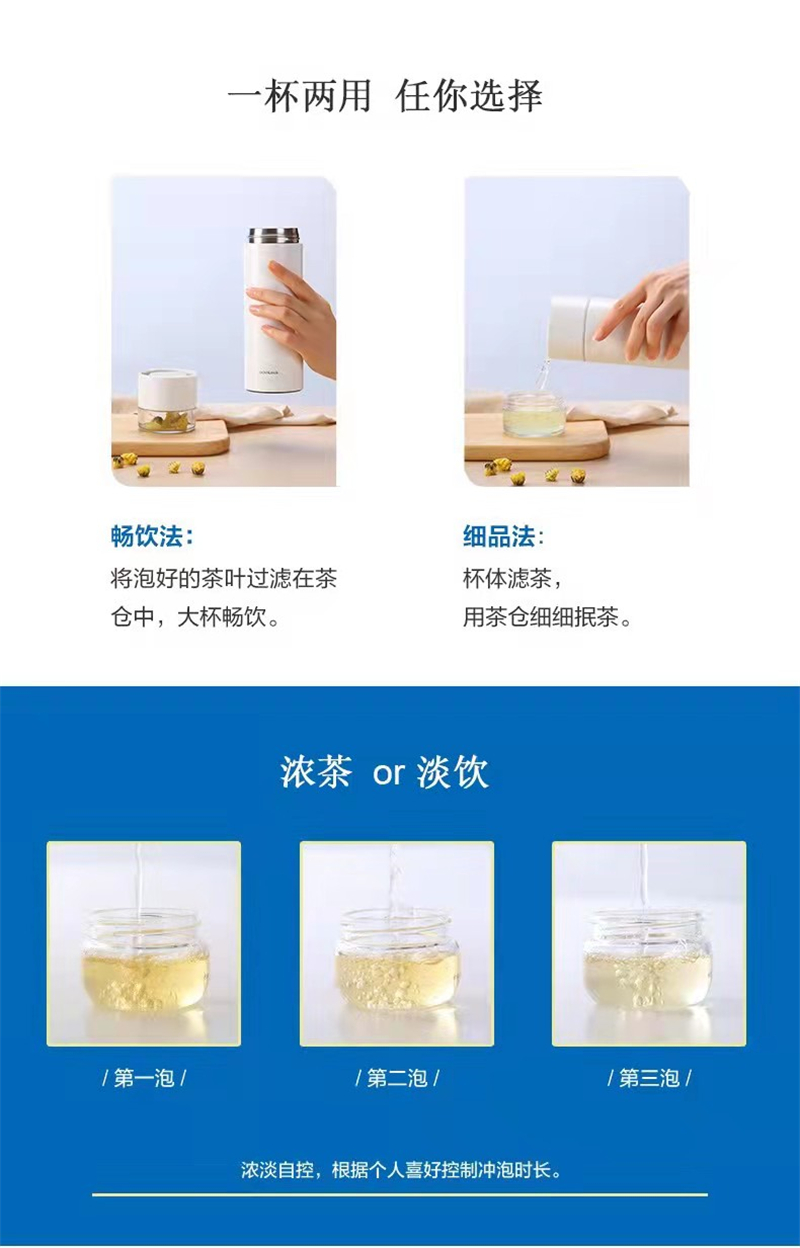 一杯两用 任你选择

畅饮法：
将泡好的茶叶过滤在茶仓中，大杯畅饮。

细品法：
杯体滤茶，
用茶仓细细抿茶。

浓茶 or 淡饮

/ 第一泡 /

/ 第二泡 /

/ 第三泡 /

浓淡自控，根据个人喜好控制冲泡时长。