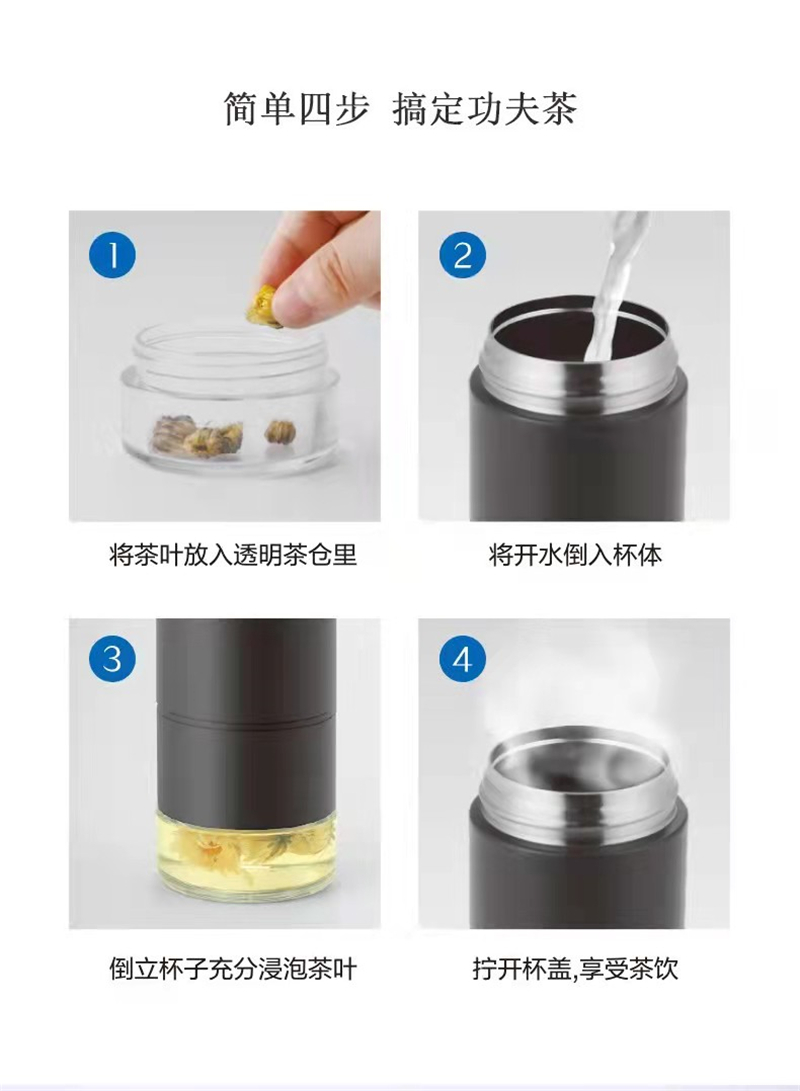 简单四步 搞定功夫茶

1

将茶叶放入透明茶仓里

2

将开水倒入杯体

3

倒立杯子充分浸泡茶叶

4

拧开杯盖,享受茶饮