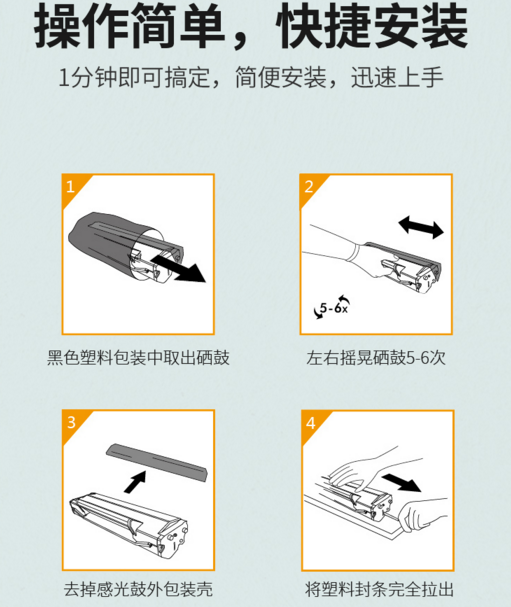 操作简单，快捷安装

1分钟即可搞定，简便安装，迅速上手

1

黑色塑料包装中取出硒鼓

2

5-6x

左右摇晃硒鼓5-6次

3

去掉感光鼓外包装壳

4

将塑料封条完全拉出