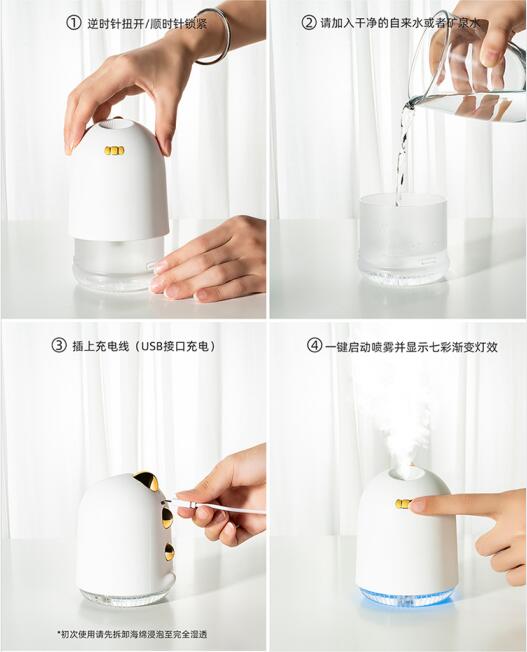 ① 逆时针扭开/顺时针锁紧

② 请加入干净的自来水或者矿泉水

③ 插上充电线（USB接口充电）

④ 一键启动喷雾并显示七彩渐变灯效

*初次使用请先拆卸海绵浸泡至完全湿透