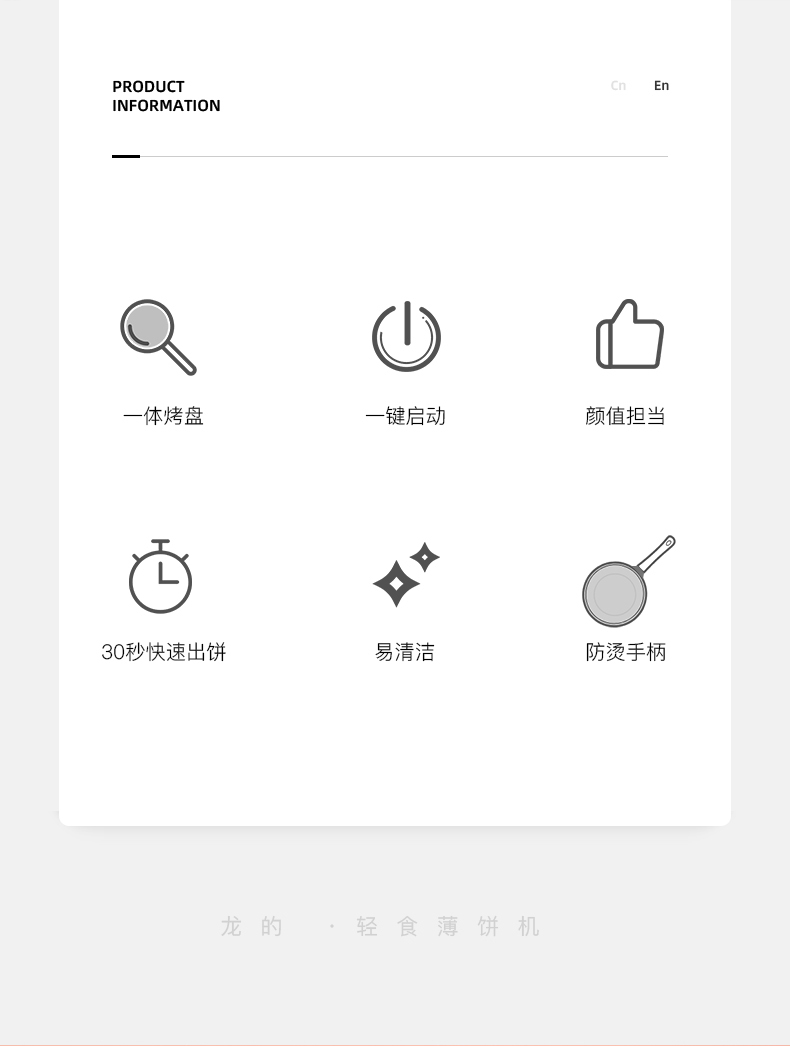 PRODUCT
INFORMATION

Cn En

一体烤盘

一键启动

颜值担当

30秒快速出饼

易清洁

防烫手柄

龙的 · 轻食薄饼机