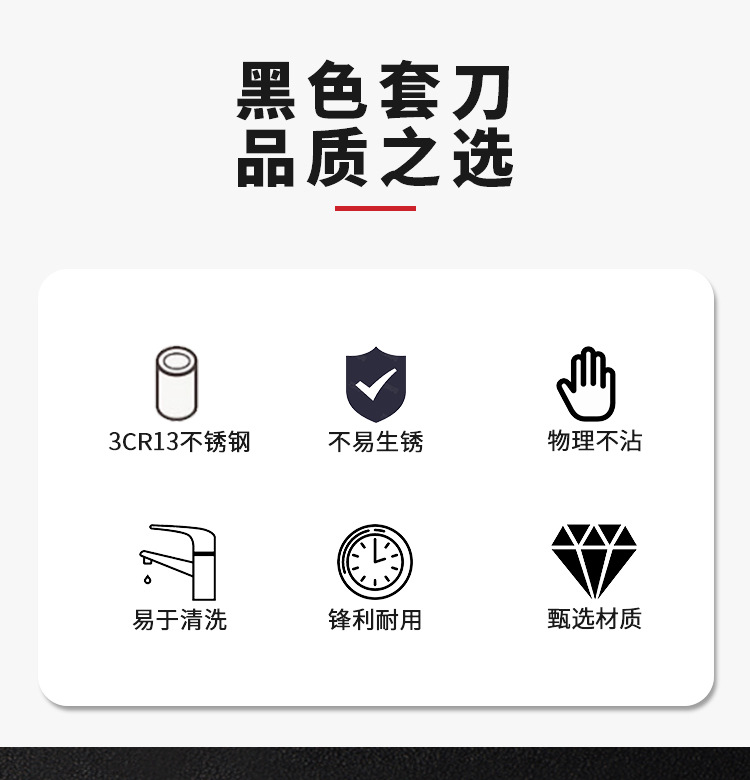 黑色套刀
品质之选

3CR13不锈钢

不易生锈

物理不沾

易于清洗

锋利耐用

甄选材质