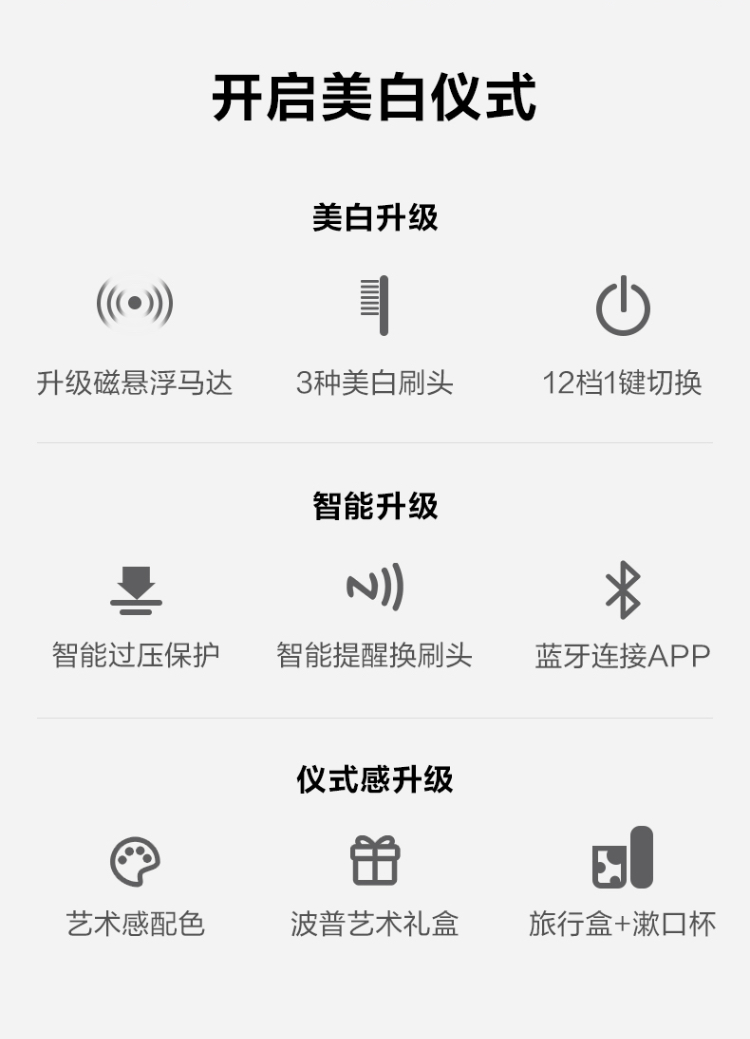 开启美白仪式

美白升级

升级磁悬浮马达 3种美白刷头 12档1键切换

智能升级

智能过压保护 智能提醒换刷头 蓝牙连接APP

仪式感升级

艺术感配色 波普艺术礼盒 旅行盒+漱口杯