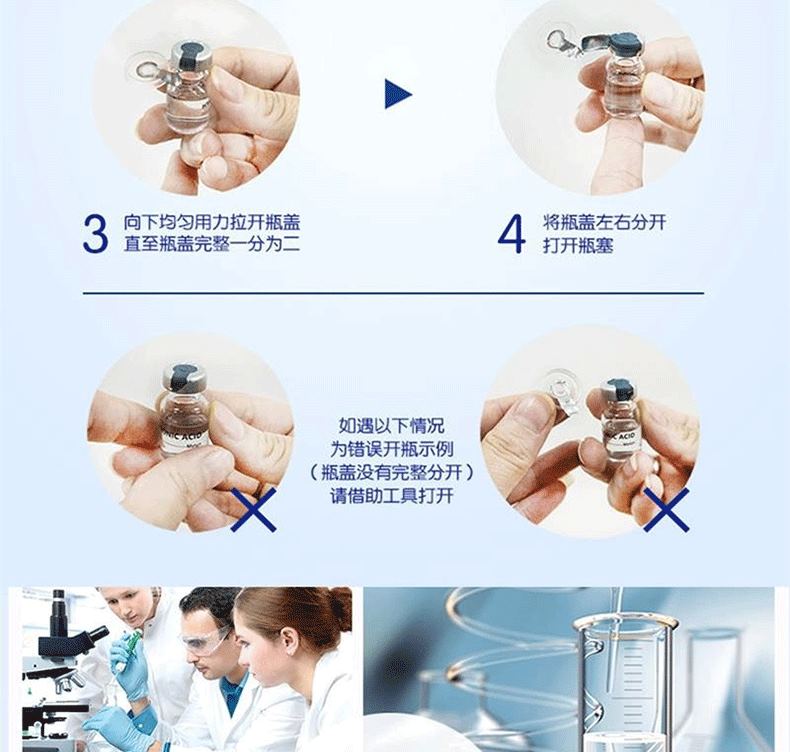 3 向下均匀用力拉开瓶盖
直至瓶盖完整一分为二

4 将瓶盖左右分开
打开瓶塞

NIC ACID

如遇以下情况
为错误开瓶示例
（瓶盖没有完整分开）
请借助工具打开

C ACID