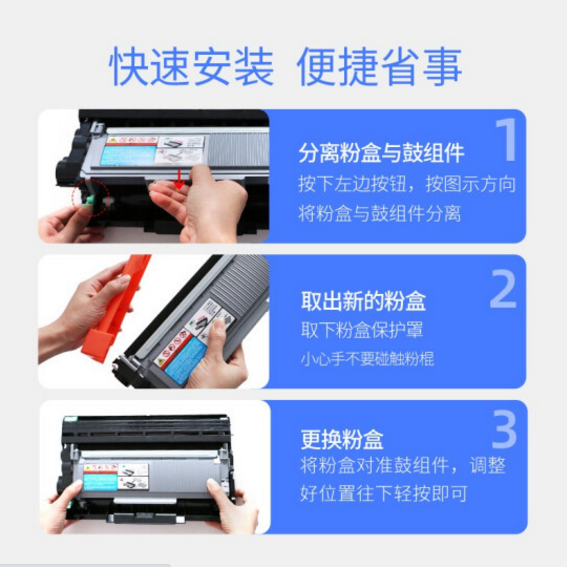 快速安装 便捷省事

1
分离粉盒与鼓组件
按下左边按钮，按图示方向将粉盒与鼓组件分离

2
取出新的粉盒
取下粉盒保护罩
小心手不要碰触粉棍

3
更换粉盒
将粉盒对准鼓组件，调整好位置往下轻按即可