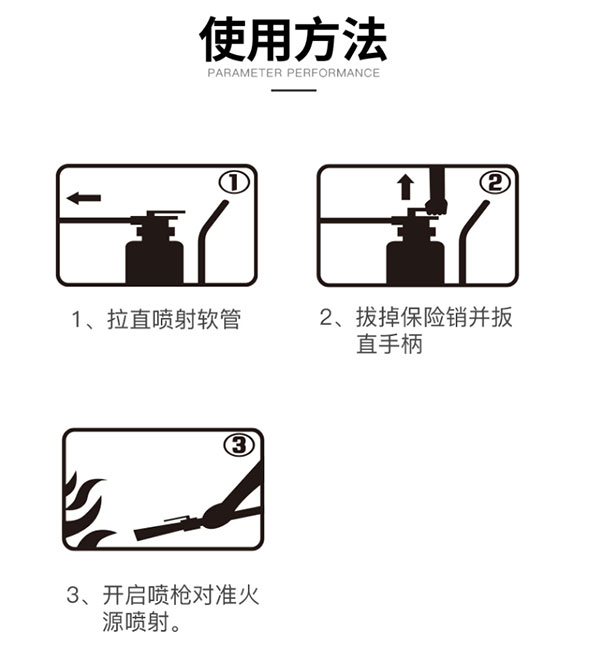 使用方法
PARAMETER PERFORMANCE

①

1、拉直喷射软管

②

2、拔掉保险销并扳直手柄

③

3、开启喷枪对准火源喷射。